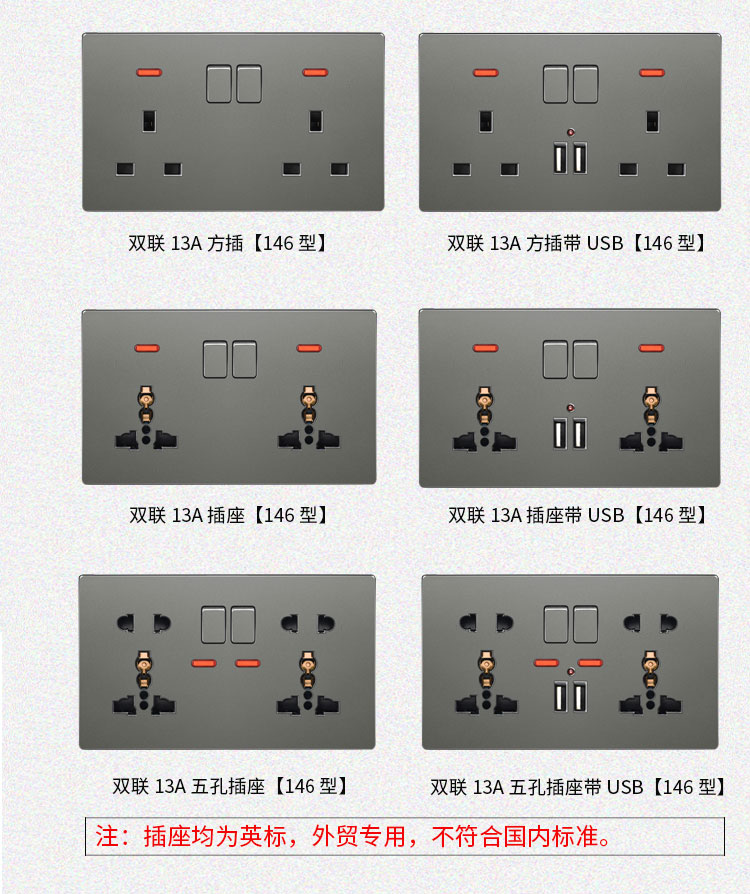 双联 13A 方插【146 型】

双联 13A 方插带 USB【146 型】

双联 13A 插座【146 型】

双联 13A 插座带 USB【146 型】

双联 13A 五孔插座【146 型】

双联 13A 五孔插座带 USB【146 型】

注：插座均为英标，外贸专用，不符合国内标准。