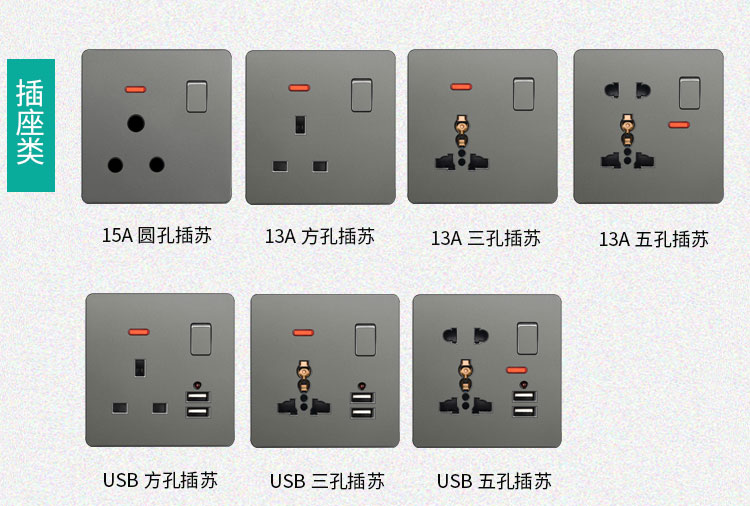 插座类

15A 圆孔插苏

13A 方孔插苏

13A 三孔插苏

13A 五孔插苏

USB 方孔插苏

USB 三孔插苏

USB 五孔插苏