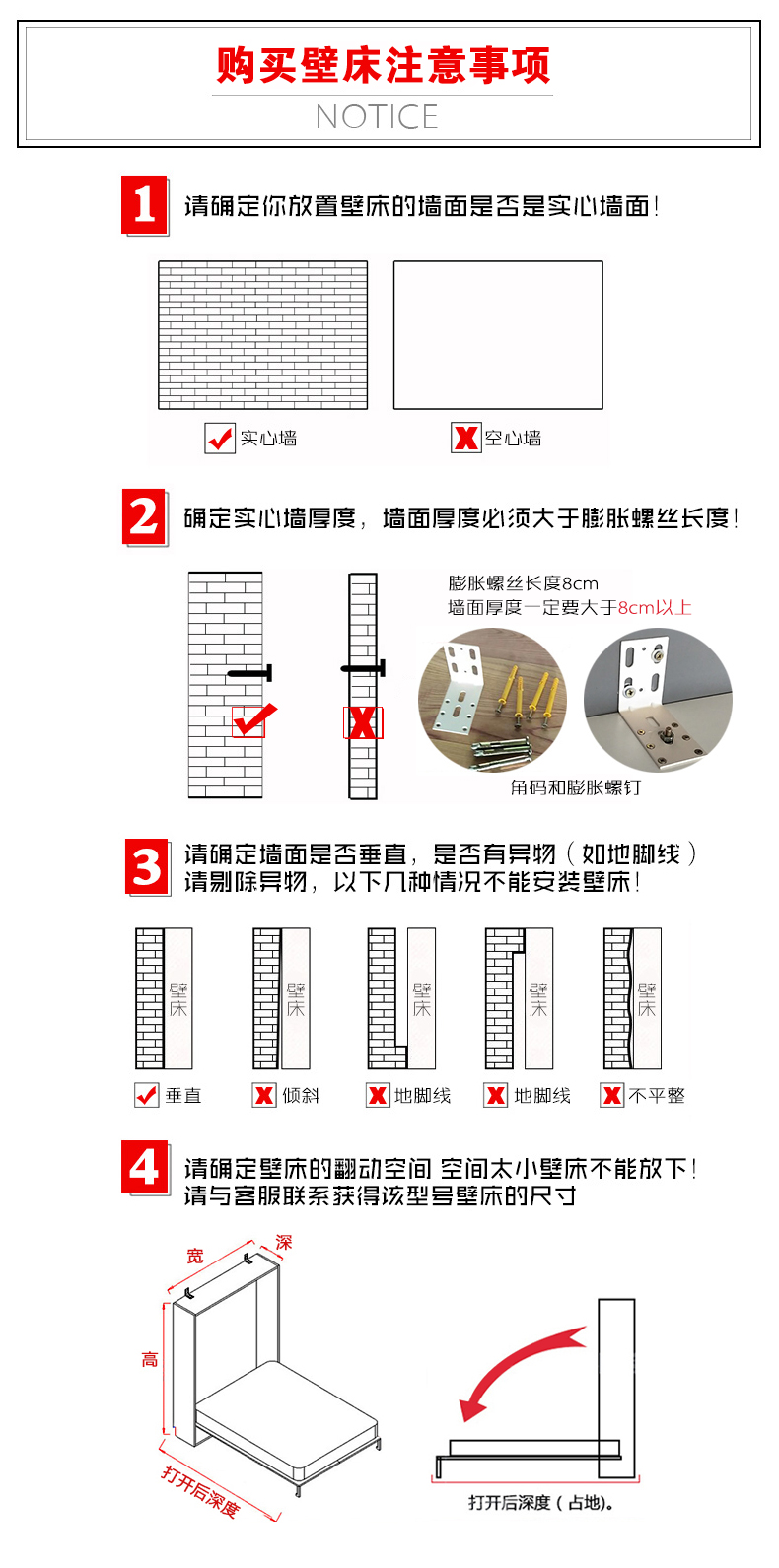 购买壁床注意事项

NOTICE

1 请确定你放置壁床的墙面是否是实心墙面！

实心墙

空心墙

2 确定实心墙厚度，墙面厚度必须大于膨胀螺丝长度！

膨胀螺丝长度8cm
墙面厚度一定要大于8cm以上

角码和膨胀螺钉

3 请确定墙面是否垂直，是否有异物（如地脚线）请剔除异物，以下几种情况不能安装壁床！

壁床

壁床

壁床

壁床

壁床

垂直

倾斜

地脚线

地脚线

不平整

4 请确定壁床的翻动空间 空间太小壁床不能放下！请与客服联系获得该型号壁床的尺寸

宽

深

高

打开后深度

打开后深度（占地）。