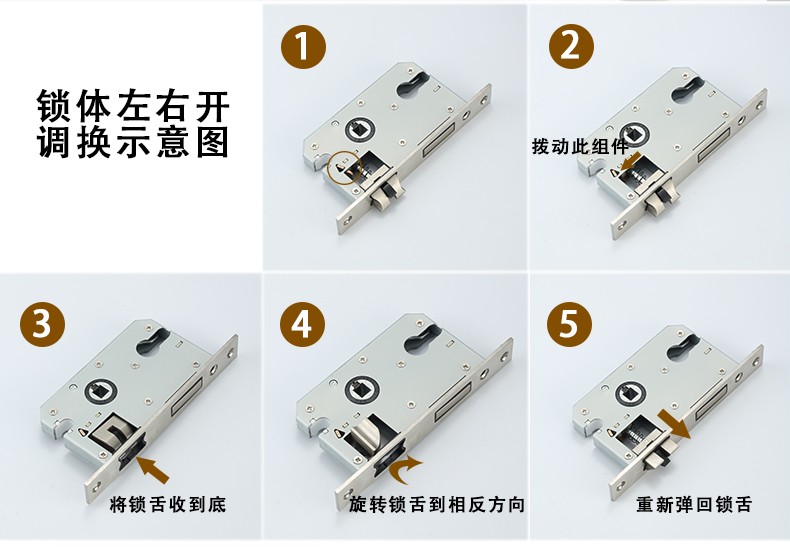 锁体左右开调换示意图

1

2

拨动此组件

3

将锁舌收到底

4

旋转锁舌到相反方向

5

重新弹回锁舌