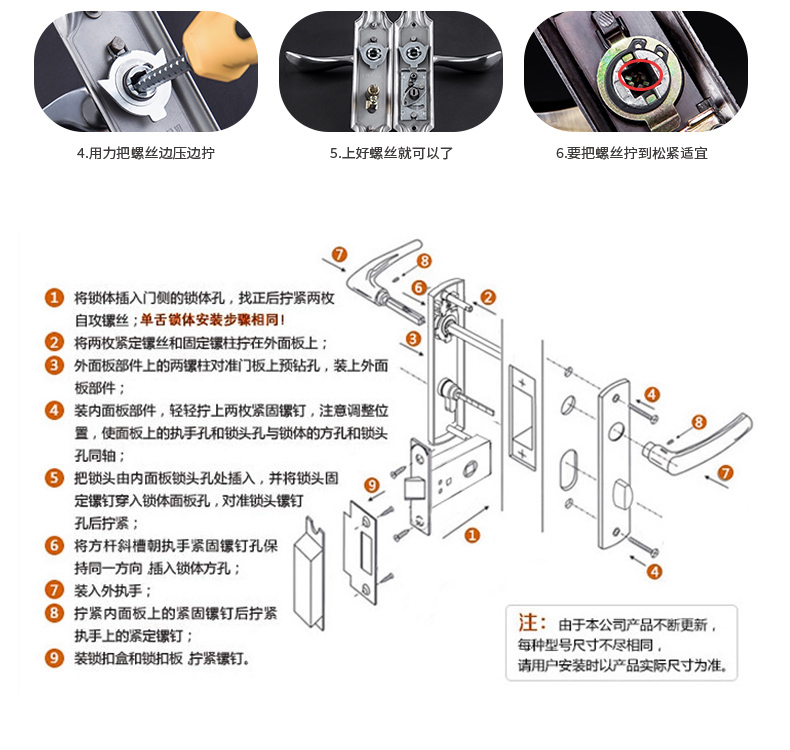 4.用力把螺丝边压边拧

5.上好螺丝就可以了

6.要把螺丝拧到松紧适宜

1 将锁体插入门侧的锁体孔，找正后拧紧两枚自攻镙丝；单舌锁体安装步骤相同！
2 将两枚紧定镙丝和固定镙柱拧在外面板上；
3 外面板部件上的两镙柱对准门板上预钻孔，装上外面板部件；
4 装内面板部件，轻轻拧上两枚紧固镙钉，注意调整位置，使面板上的执手孔和锁头孔与锁体的方孔和锁头孔同轴；
5 把锁头由内面板锁头孔处插入，并将锁头固定镙钉穿入锁体面板孔，对准锁头镙钉孔后拧紧；
6 将方杆斜槽朝执手紧固镙钉孔保持同一方向，插入锁体方孔；
7 装入外执手；
8 拧紧内面板上的紧固镙钉后拧紧执手上的紧定镙钉；
9 装锁扣盒和锁扣板，拧紧镙钉。

7 8 6 2 3 4 8 7 9 1 4

注：由于本公司产品不断更新，每种型号尺寸不尽相同，请用户安装时以产品实际尺寸为准。