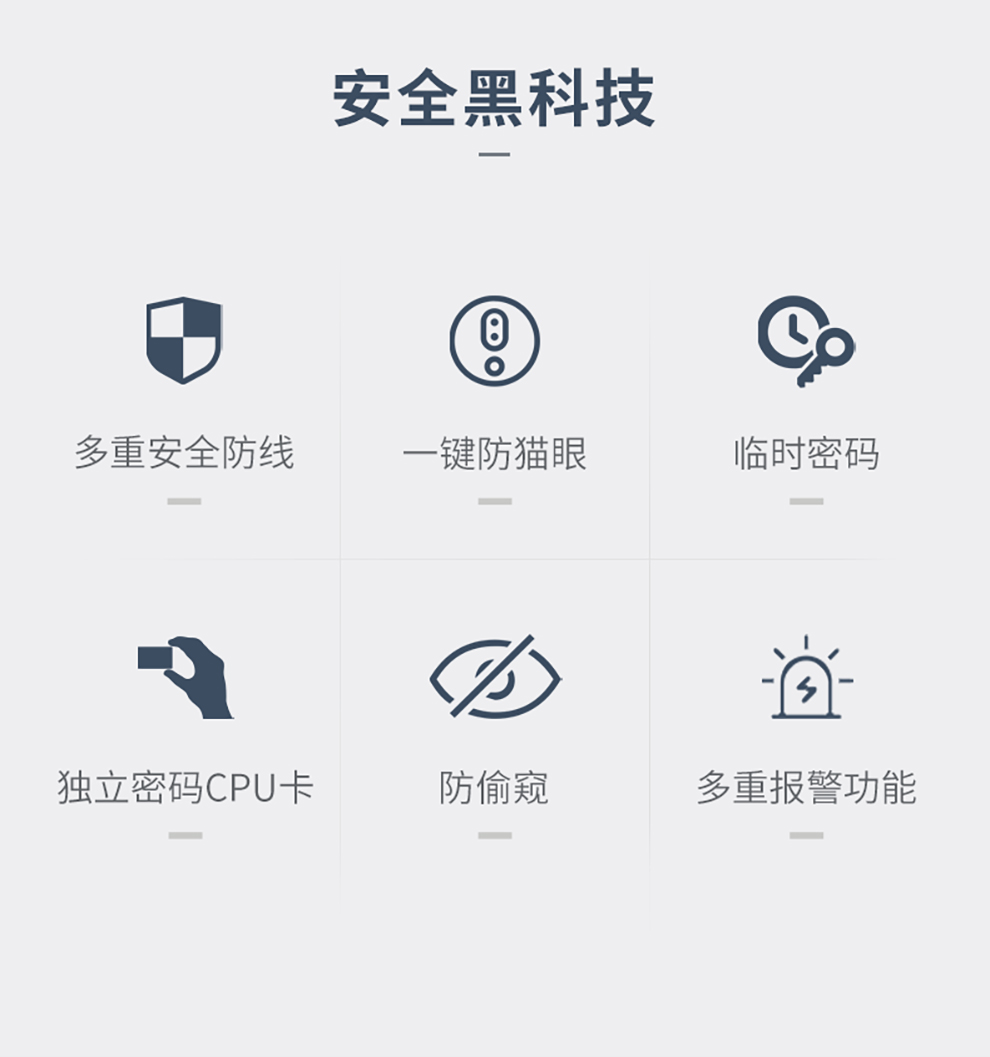 安全黑科技

多重安全防线

一键防猫眼

临时密码

独立密码CPU卡

防偷窥

多重报警功能