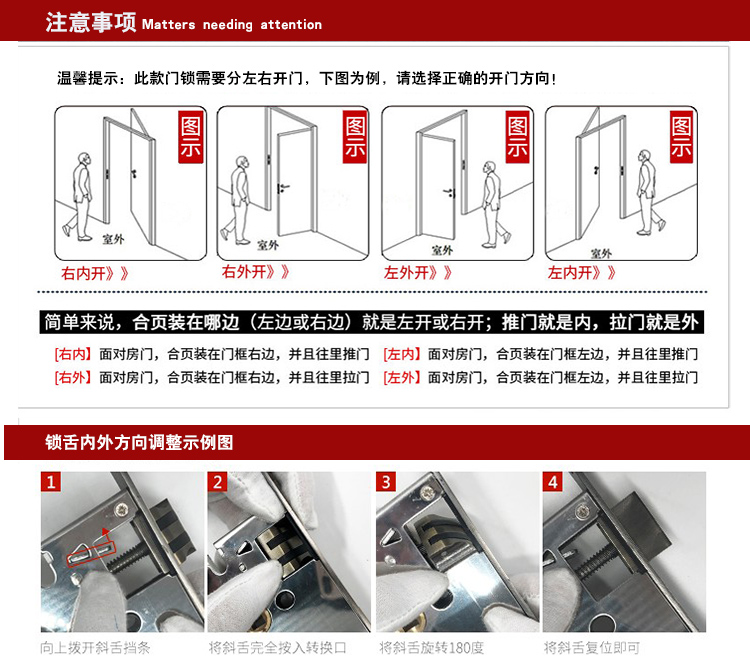 注意事项 Matters needing attention

温馨提示：此款门锁需要分左右开门，下图为例，请选择正确的开门方向！

图示

室外

右内开》》

图示

室外

右外开》》

图示

室外

左外开》》

图示

室外

左内开》》

简单来说，合页装在哪边（左边或右边）就是左开或右开；推门就是内，拉门就是外

[右内] 面对房门，合页装在门框右边，并且往里推门
[右外] 面对房门，合页装在门框右边，并且往里拉门

[左内] 面对房门，合页装在门框左边，并且往里推门
[左外] 面对房门，合页装在门框左边，并且往里拉门

锁舌内外方向调整示例图

1
向上拨开斜舌挡条

2
将斜舌完全按入转换口

3
将斜舌旋转180度

4
将斜舌复位即可