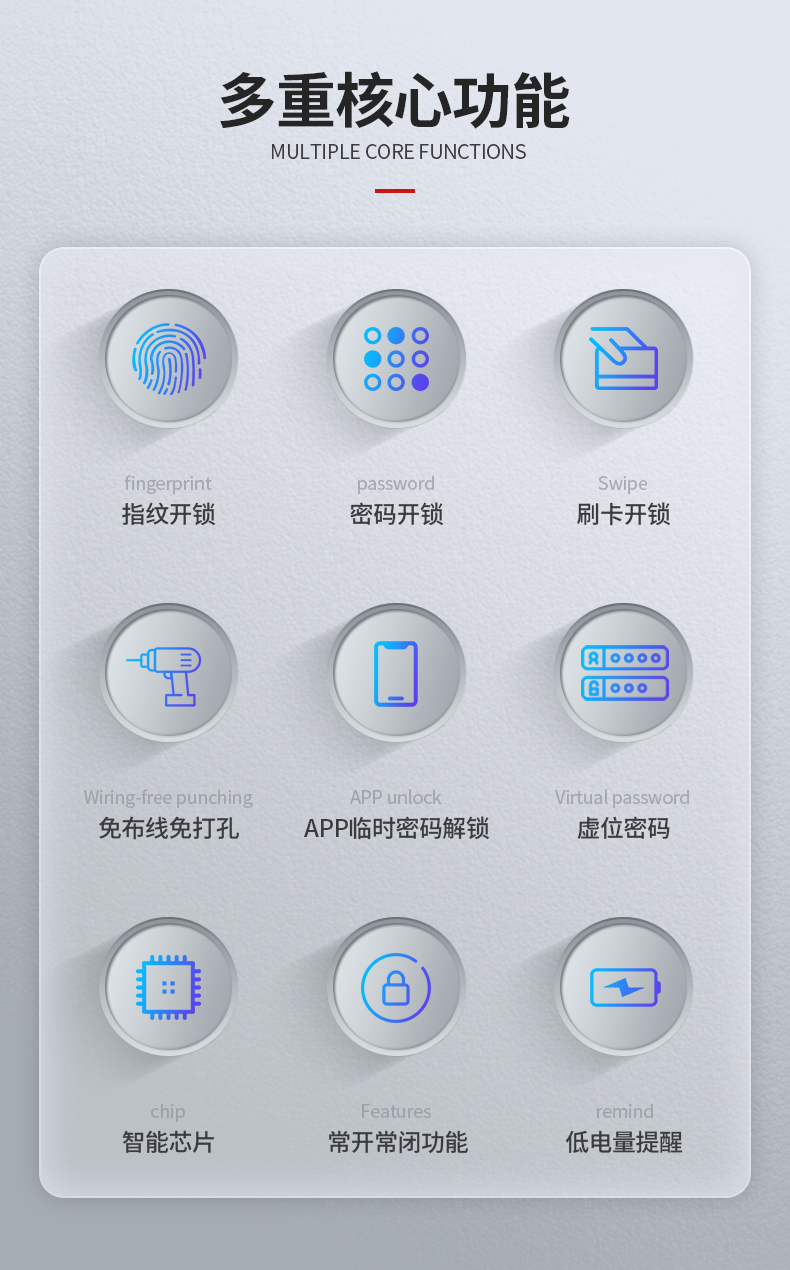 多重核心功能
MULTIPLE CORE FUNCTIONS

fingerprint
指纹开锁

password
密码开锁

Swipe
刷卡开锁

Wiring-free punching
免布线免打孔

APP unlock
APP临时密码解锁

Virtual password
虚位密码

chip
智能芯片

Features
常开常闭功能

remind
低电量提醒