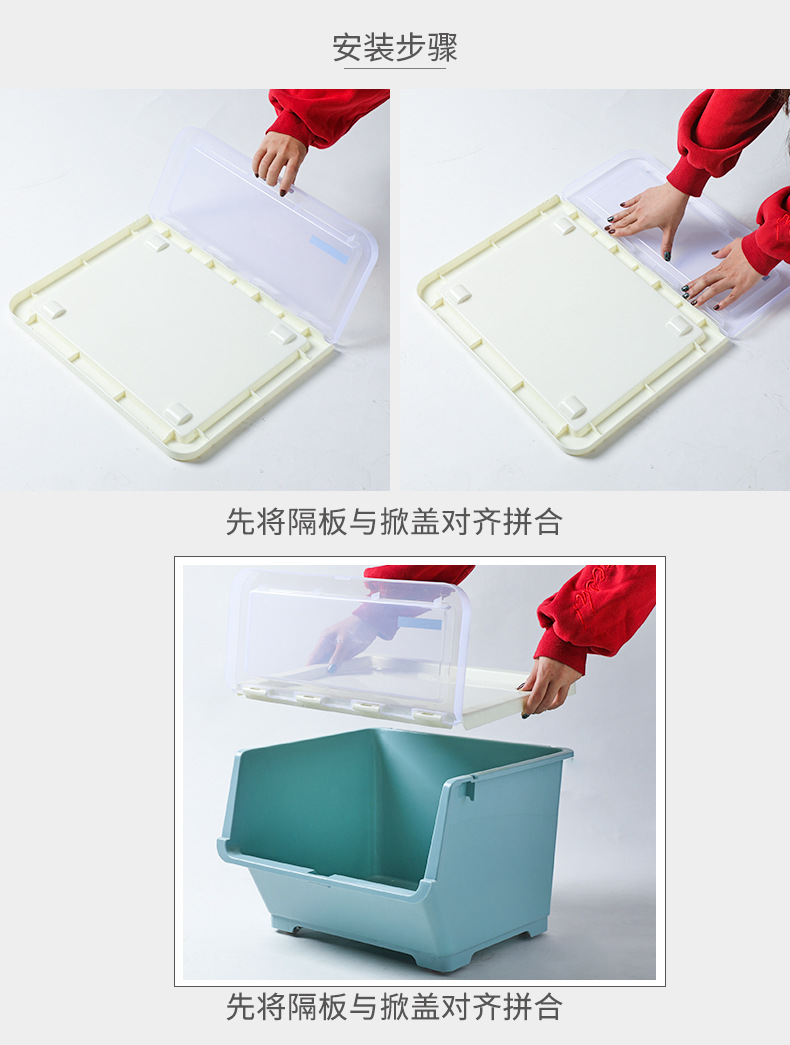 安装步骤

先将隔板与掀盖对齐拼合

先将隔板与掀盖对齐拼合