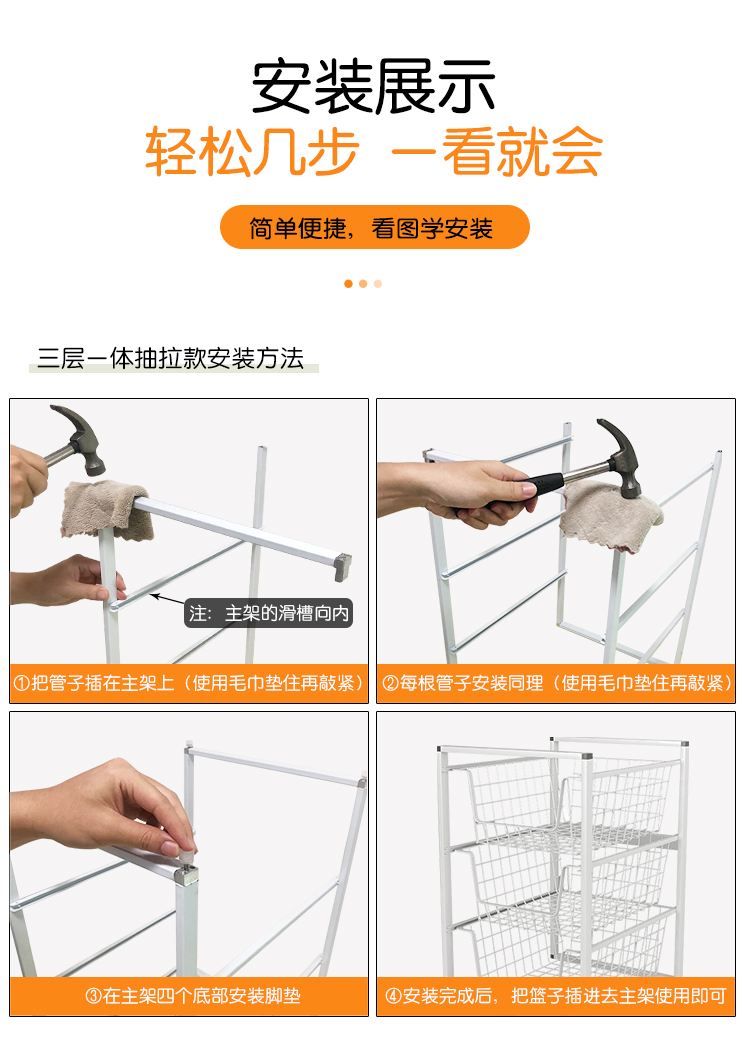 安装展示
轻松几步 一看就会

简单便捷，看图学安装

三层一体抽拉款安装方法

注：主架的滑槽向内

①把管子插在主架上（使用毛巾垫住再敲紧）

②每根管子安装同理（使用毛巾垫住再敲紧）

③在主架四个底部安装脚垫

④安装完成后，把篮子插进去主架使用即可