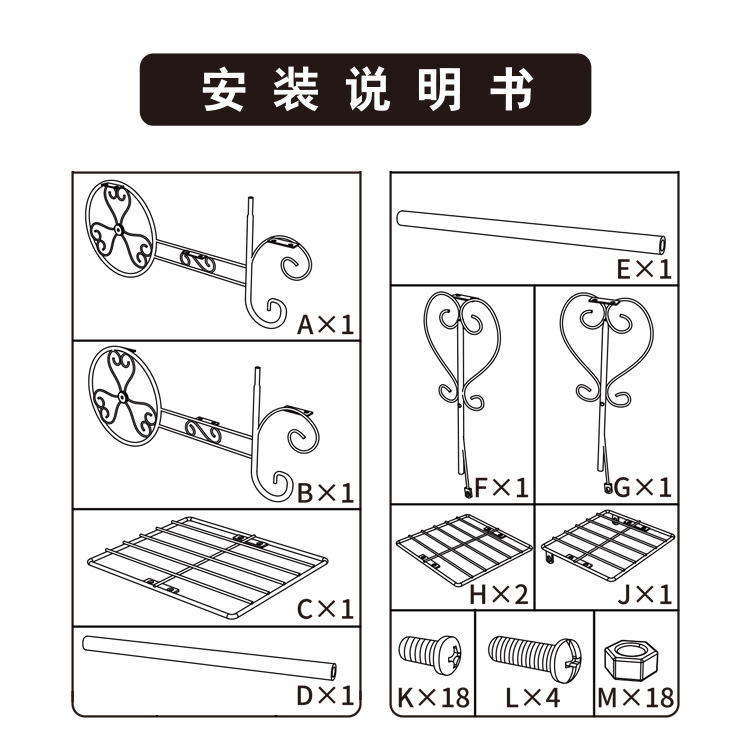 安装说明书

A×1

B×1

C×1

D×1

E×1

F×1

G×1

H×2

J×1

K×18

L×4

M×18