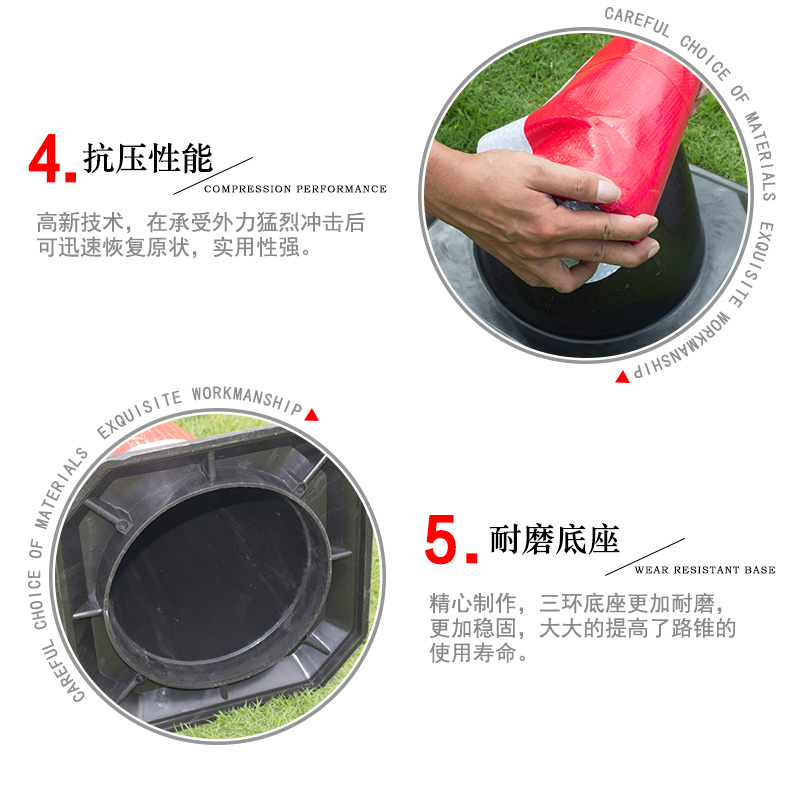 4. 抗压性能
COMPRESSION PERFORMANCE

高新技术，在承受外力猛烈冲击后可迅速恢复原状，实用性强。

CAREFUL CHOICE OF MATERIALS EXQUISITE WORKMANSHIP

CAREFUL CHOICE OF MATERIALS EXQUISITE WORKMANSHIP

5. 耐磨底座
WEAR RESISTANT BASE

精心制作，三环底座更加耐磨，更加稳固，大大的提高了路锥的使用寿命。