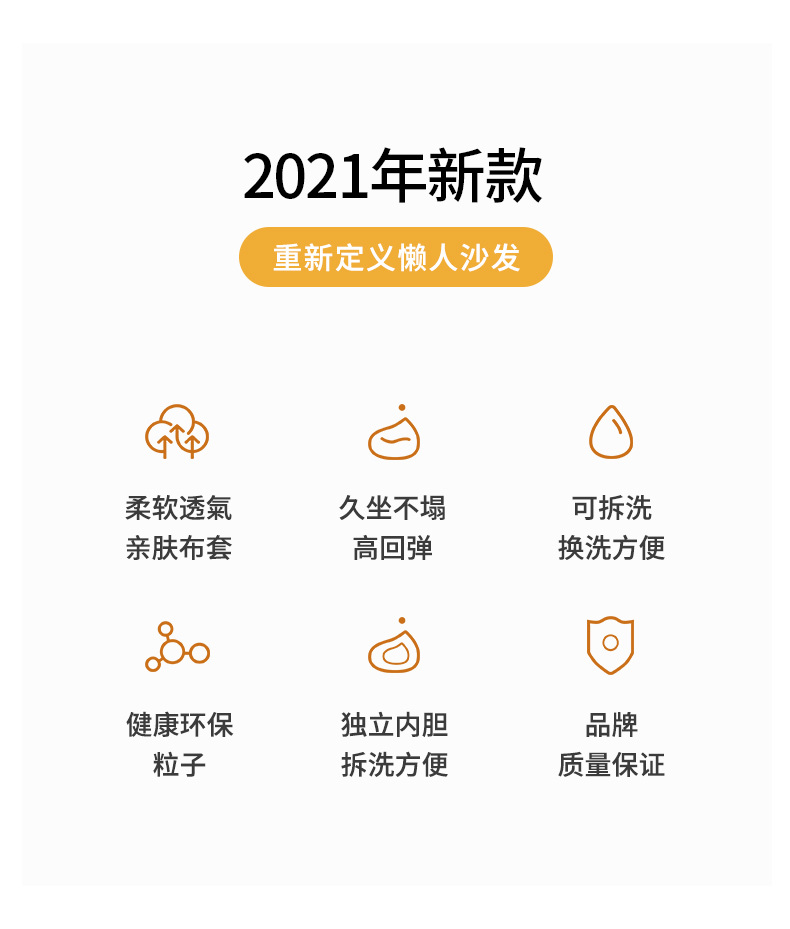 2021年新款

重新定义懒人沙发

柔软透氣
亲肤布套

久坐不塌
高回弹

可拆洗
换洗方便

健康环保
粒子

独立内胆
拆洗方便

品牌
质量保证