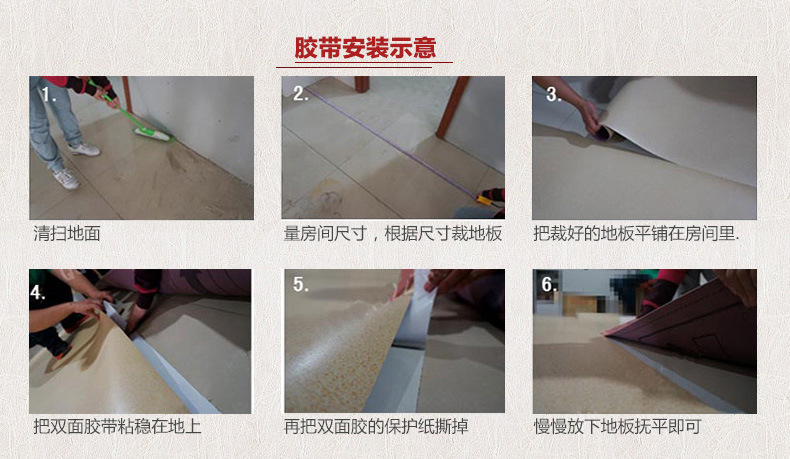 胶带安装示意

1.
清扫地面

2.
量房间尺寸，根据尺寸裁地板

3.
把裁好的地板平铺在房间里.

4.
把双面胶带粘稳在地上

5.
再把双面胶的保护纸撕掉

6.
慢慢放下地板抚平即可