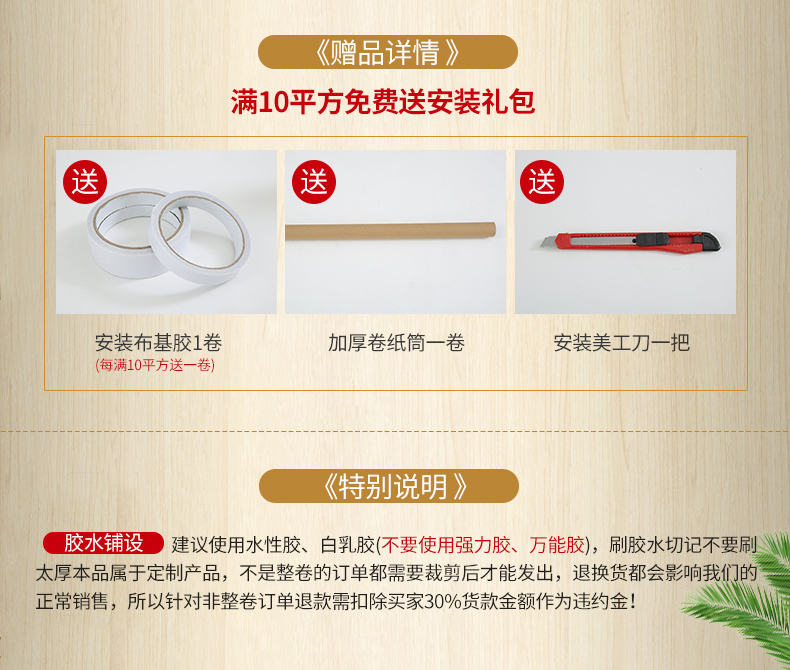 《赠品详情》

满10平方免费送安装礼包

送

安装布基胶1卷
(每满10平方送一卷)

送

加厚卷纸筒一卷

送

安装美工刀一把

《特别说明》

胶水铺设 建议使用水性胶、白乳胶(不要使用强力胶、万能胶)，刷胶水切记不要刷太厚本品属于定制产品，不是整卷的订单都需要裁剪后才能发出，退换货都会影响我们的正常销售，所以针对非整卷订单退款需扣除买家30%货款金额作为违约金！