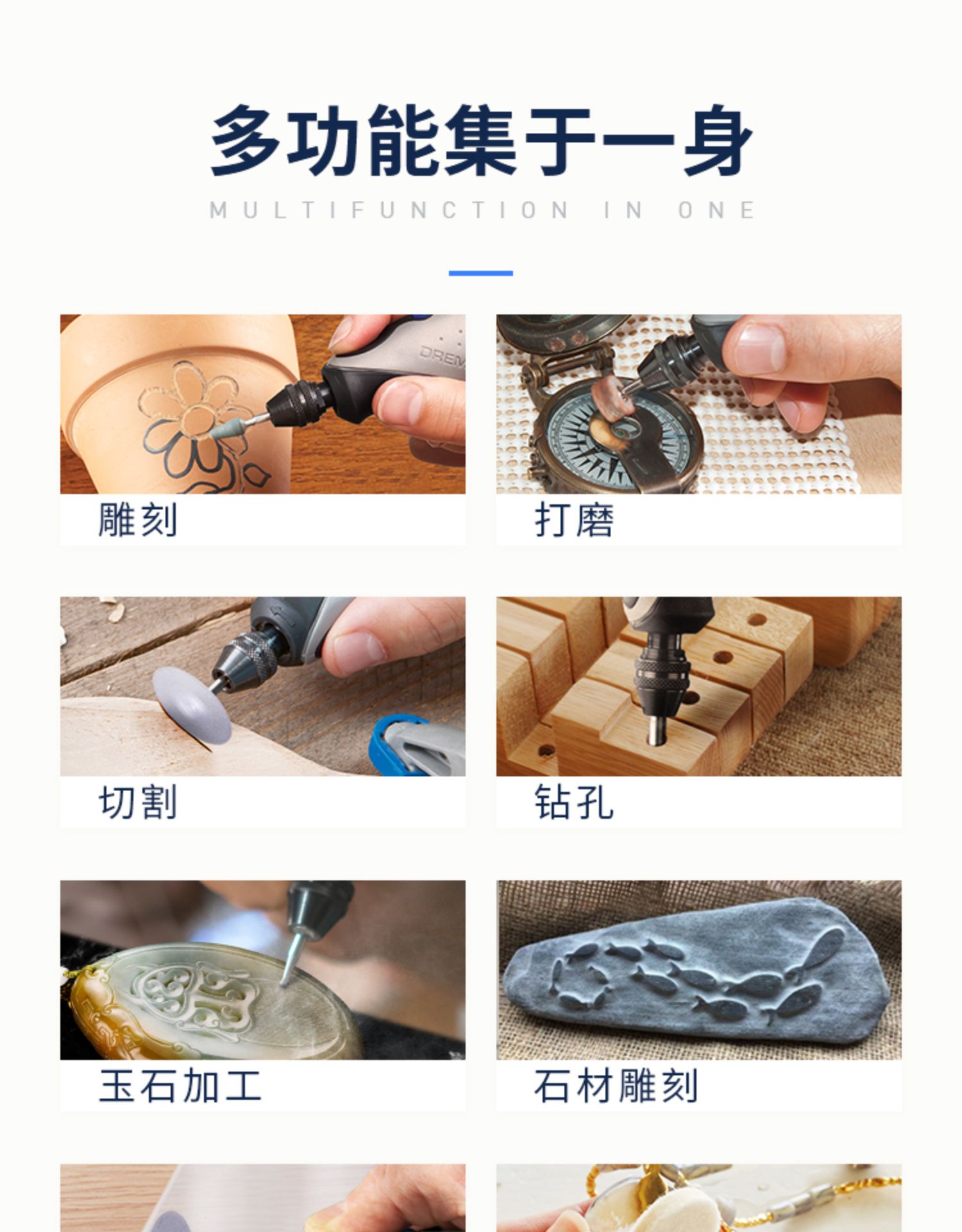 多功能集于一身

MULTIFUNCTION IN ONE

DREM

雕刻

打磨

切割

钻孔

玉石加工

石材雕刻