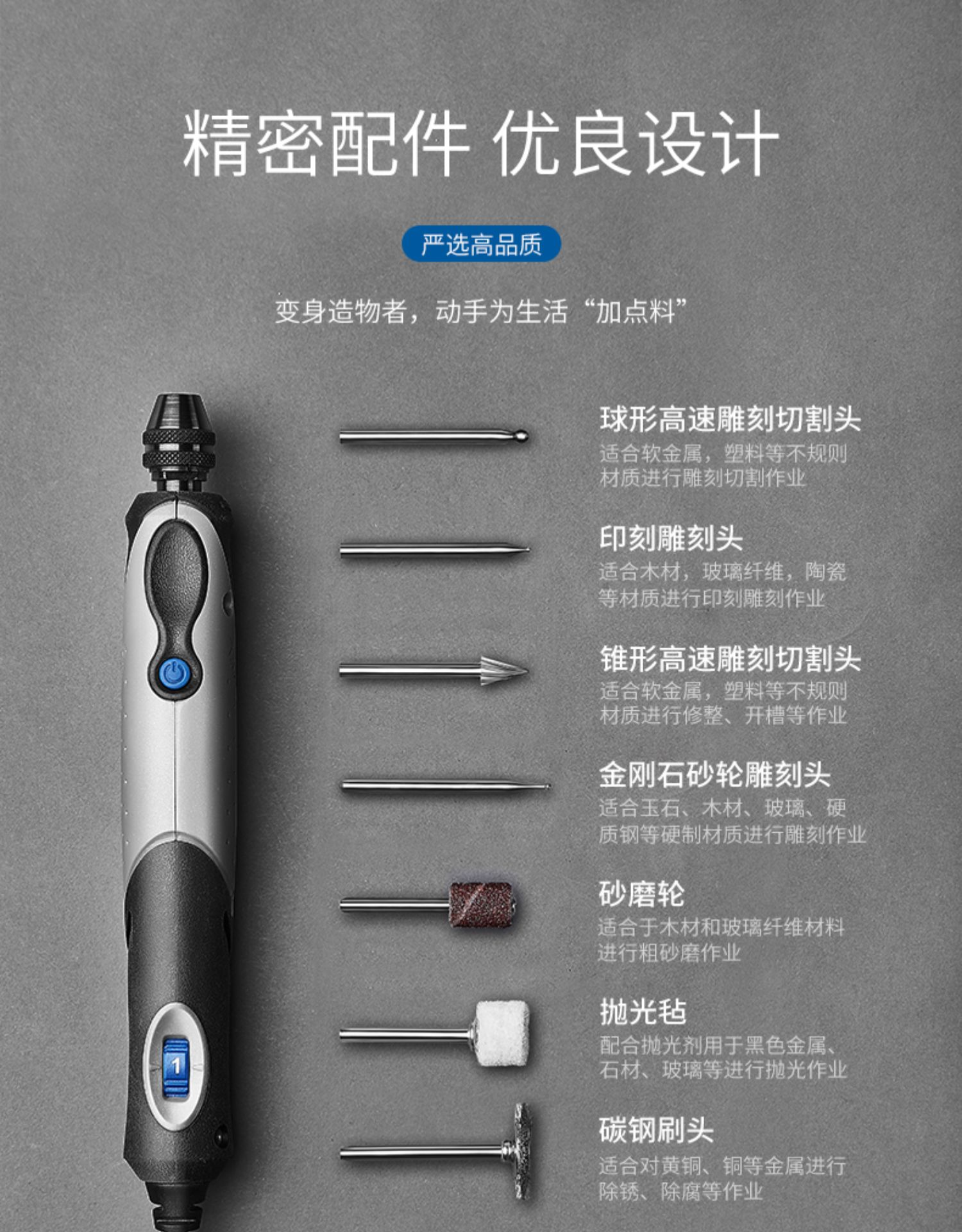 精密配件 优良设计

严选高品质

变身造物者，动手为生活“加点料”

1

球形高速雕刻切割头
适合软金属，塑料等不规则材质进行雕刻切割作业

印刻雕刻头
适合木材，玻璃纤维，陶瓷等材质进行印刻雕刻作业

锥形高速雕刻切割头
适合软金属，塑料等不规则材质进行修整、开槽等作业

金刚石砂轮雕刻头
适合玉石、木材、玻璃、硬质钢等硬制材质进行雕刻作业

砂磨轮
适合于木材和玻璃纤维材料进行粗砂磨作业

抛光毡
配合抛光剂用于黑色金属、石材、玻璃等进行抛光作业

碳钢刷头
适合对黄铜、铜等金属进行除锈、除腐等作业