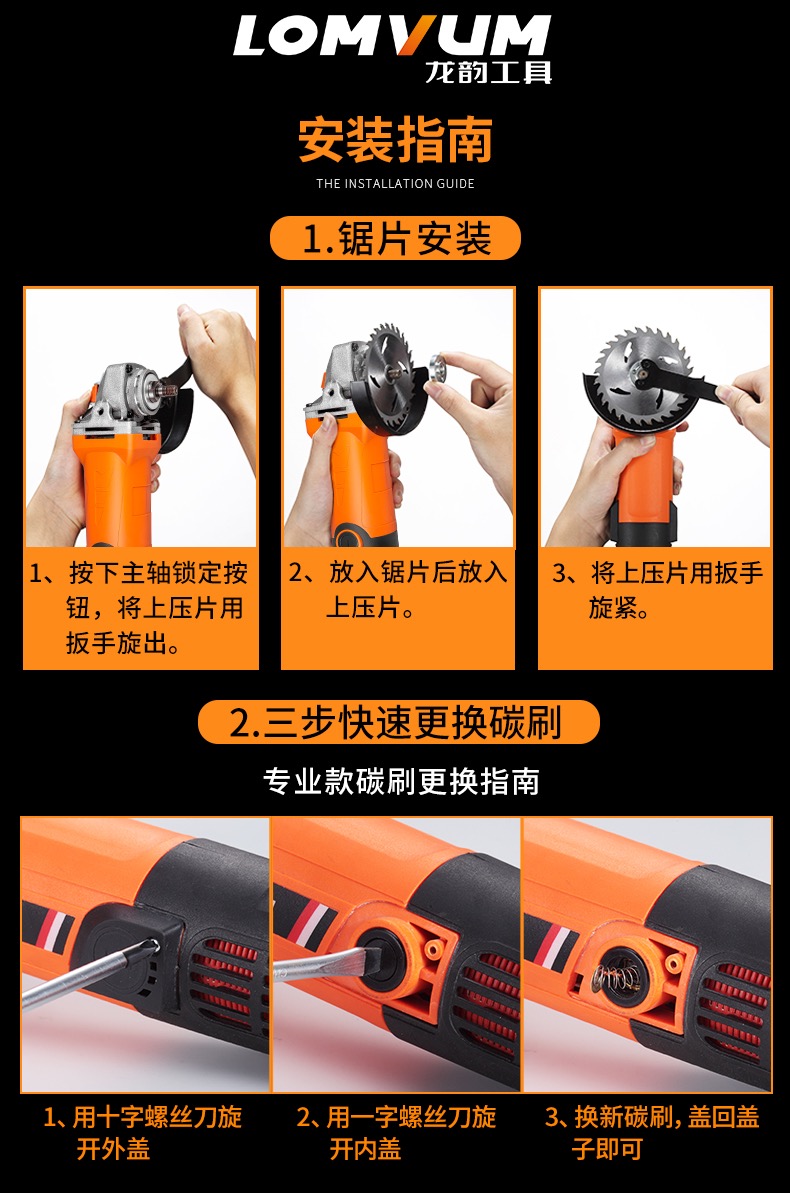 LOMVUM
龙韵工具

安装指南
THE INSTALLATION GUIDE

1.锯片安装

1、按下主轴锁定按钮，将上压片用扳手旋出。

2、放入锯片后放入上压片。

3、将上压片用扳手旋紧。

2.三步快速更换碳刷

专业款碳刷更换指南

1、用十字螺丝刀旋开外盖

2、用一字螺丝刀旋开内盖

3、换新碳刷，盖回盖子即可