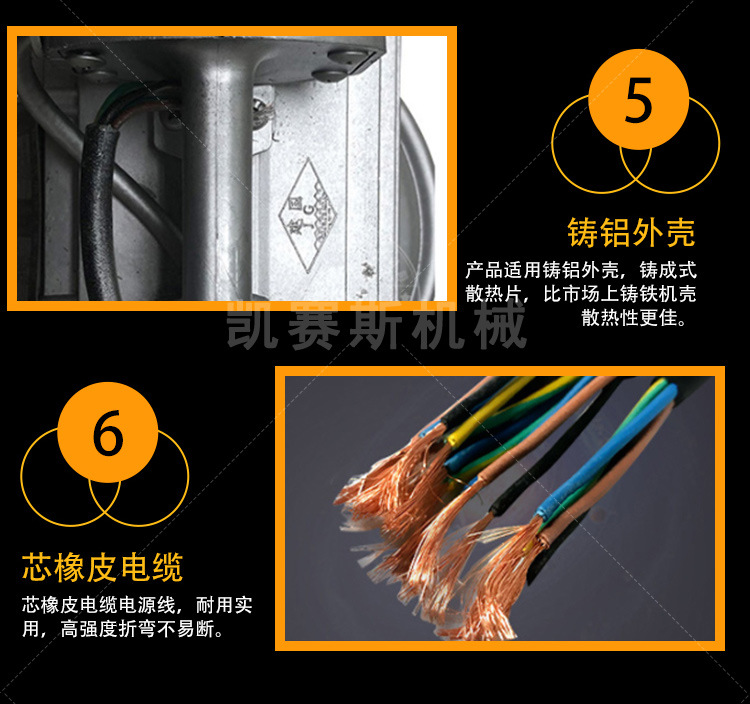 5

铸铝外壳

产品适用铸铝外壳，铸成式散热片，比市场上铸铁机壳散热性更佳。

凯赛斯机械

6

芯橡皮电缆

芯橡皮电缆电源线，耐用实用，高强度折弯不易断。