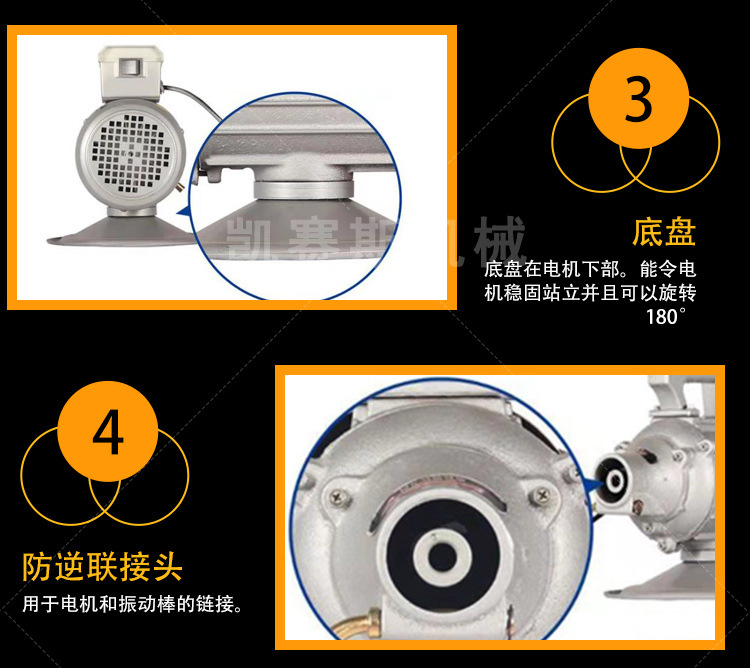 凯赛斯机械

3

底盘

底盘在电机下部。能令电机稳固站立并且可以旋转180°

4

防逆联接头

用于电机和振动棒的链接。