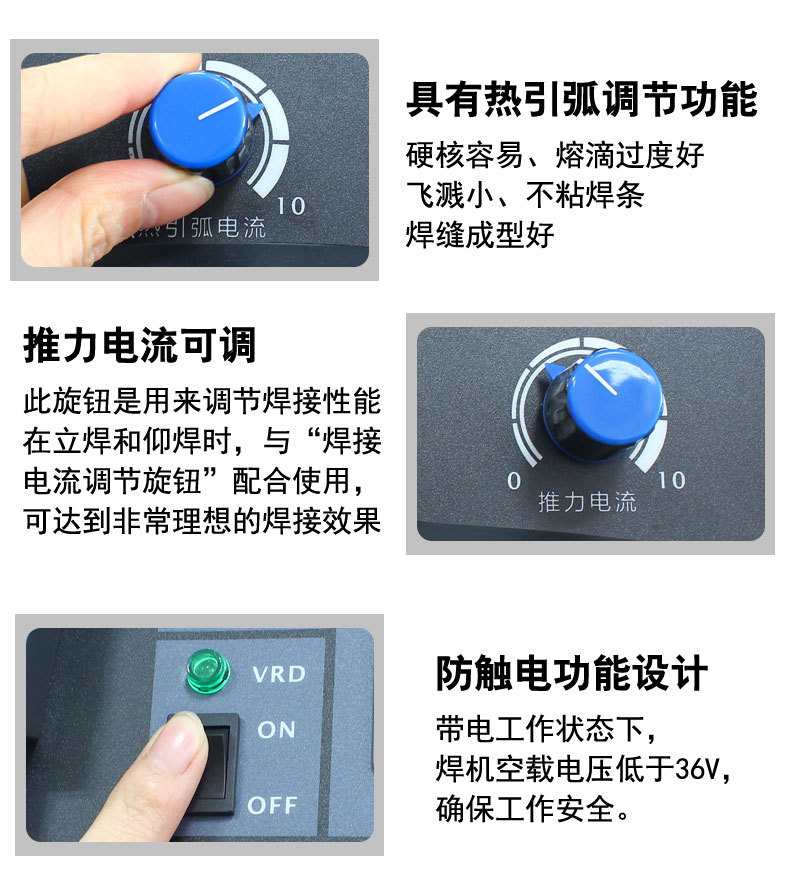 10
热引弧电流

具有热引弧调节功能

硬核容易、熔滴过度好
飞溅小、不粘焊条
焊缝成型好

推力电流可调

此旋钮是用来调节焊接性能在立焊和仰焊时，与“焊接电流调节旋钮”配合使用，可达到非常理想的焊接效果

0
10
推力电流

VRD
ON
OFF

防触电功能设计

带电工作状态下，
焊机空载电压低于36V，
确保工作安全。