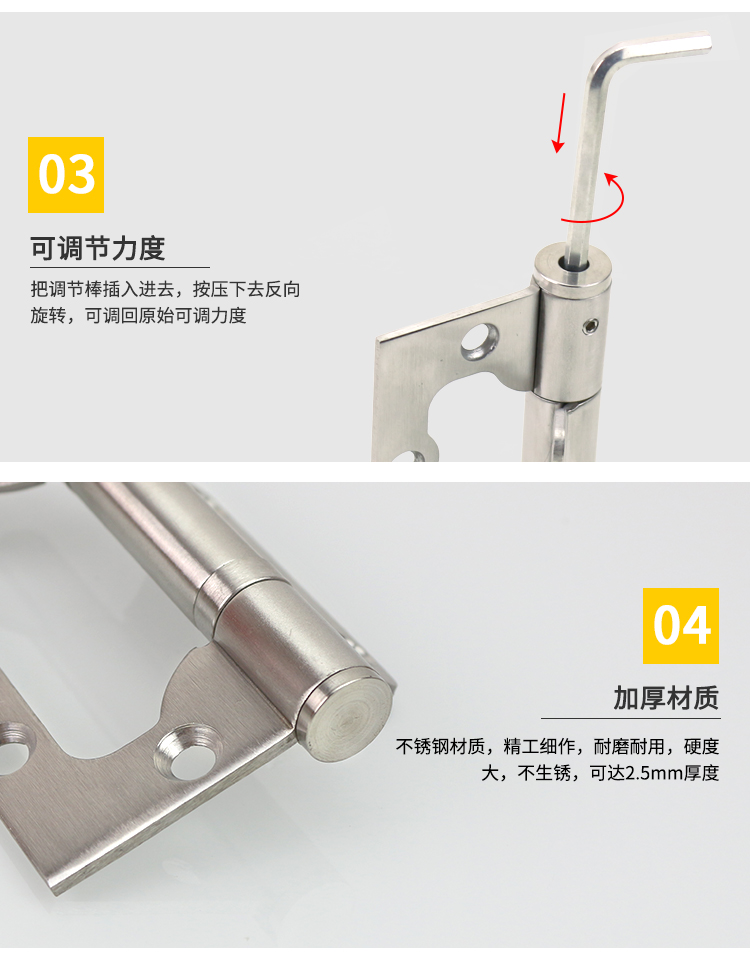 03

可调节力度

把调节棒插入进去，按压下去反向旋转，可调回原始可调力度

04

加厚材质

不锈钢材质，精工细作，耐磨耐用，硬度大，不生锈，可达2.5mm厚度