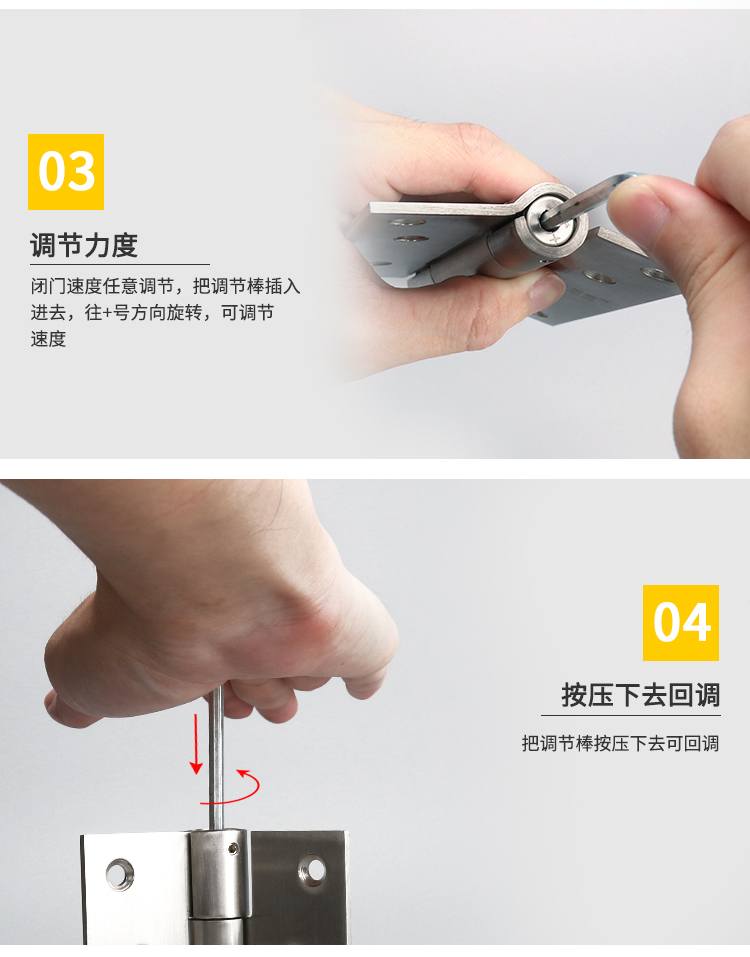 03

调节力度

闭门速度任意调节，把调节棒插入进去，往+号方向旋转，可调节速度

04

按压下去回调

把调节棒按压下去可回调