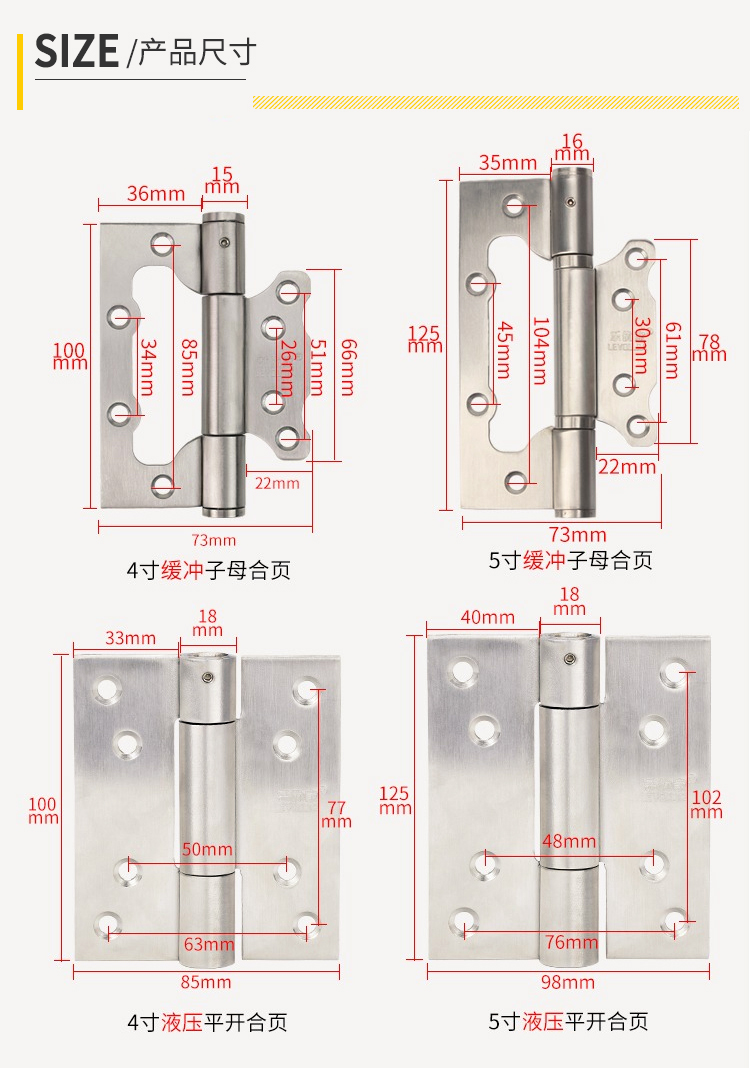 SIZE /产品尺寸

36mm
15 mm
100 mm
34mm
85mm
26mm
51mm
66mm
22mm
73mm
4寸缓冲子母合页

35mm
16 mm
125 mm
45mm
104mm
30mm
61mm
78 mm
22mm
73mm
5寸缓冲子母合页

33mm
18 mm
100 mm
77 mm
50mm
63mm
85mm
4寸液压平开合页

40mm
18 mm
125 mm
102 mm
48mm
76mm
98mm
5寸液压平开合页