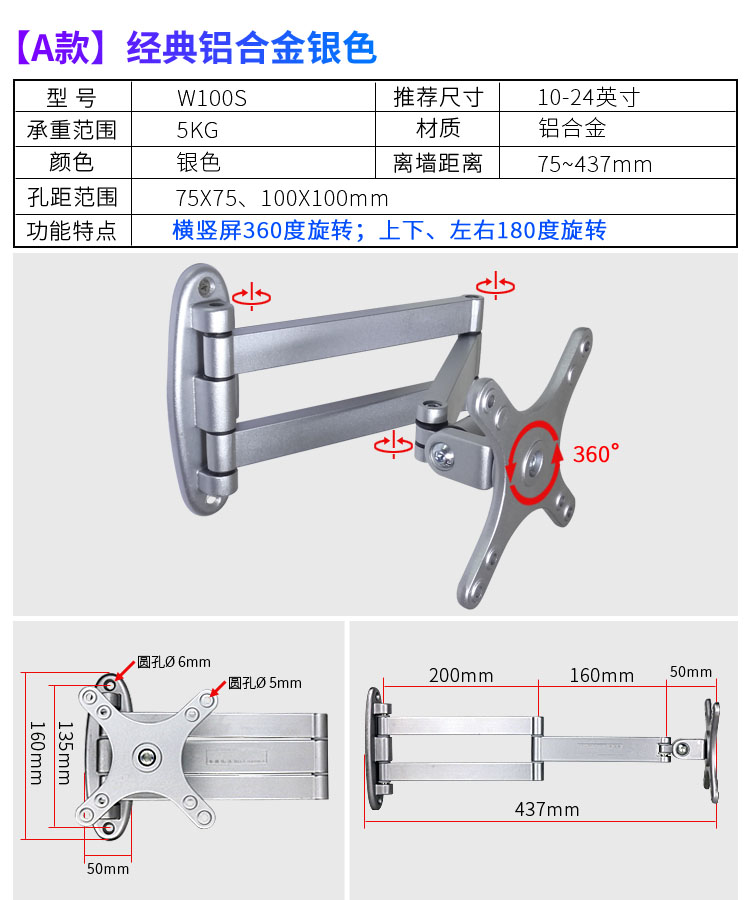 【A款】经典铝合金银色

| 型 号 | W100S | 推荐尺寸 | 10-24英寸 |
|---|---|---|---|
| 承重范围 | 5KG | 材质 | 铝合金 |
| 颜色 | 银色 | 离墙距离 | 75~437mm |
| 孔距范围 | 75X75、100X100mm | | |
| 功能特点 | 横竖屏360度旋转；上下、左右180度旋转 | | |

360°

圆孔Ø 6mm
圆孔Ø 5mm
160mm
135mm
50mm

200mm
160mm
50mm
437mm