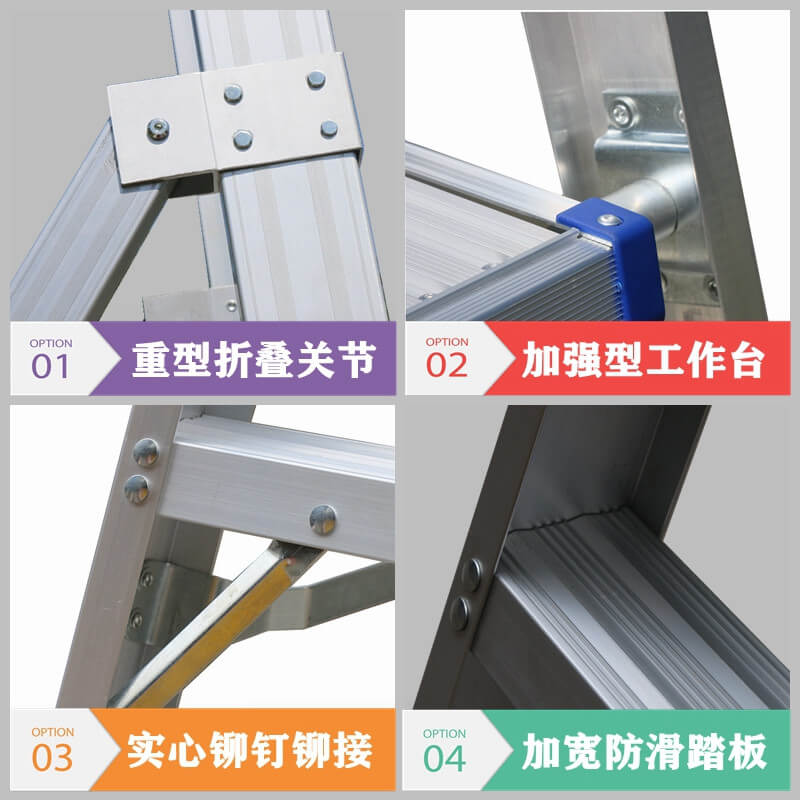 OPTION
01
重型折叠关节

OPTION
02
加强型工作台

OPTION
03
实心铆钉铆接

OPTION
04
加宽防滑踏板