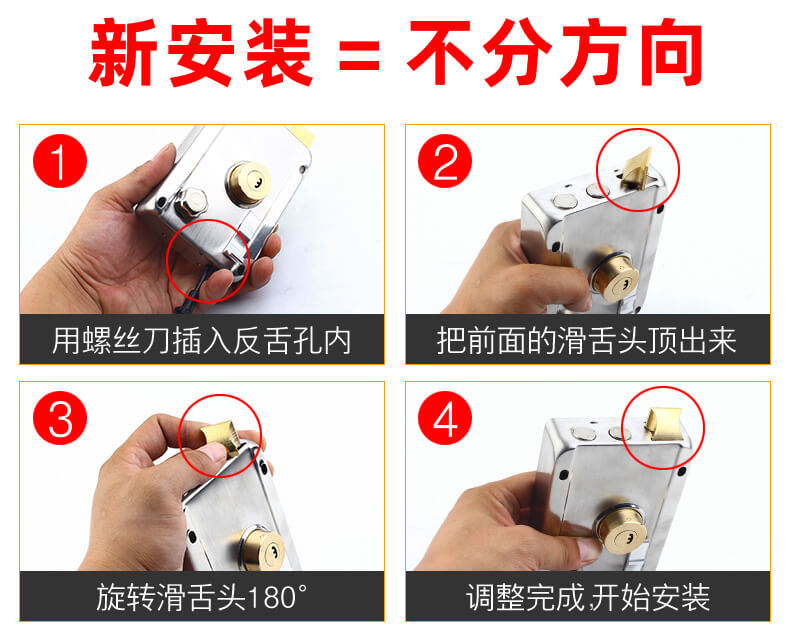 新安装 = 不分方向

1
用螺丝刀插入反舌孔内

2
把前面的滑舌头顶出来

3
旋转滑舌头180°

4
调整完成,开始安装