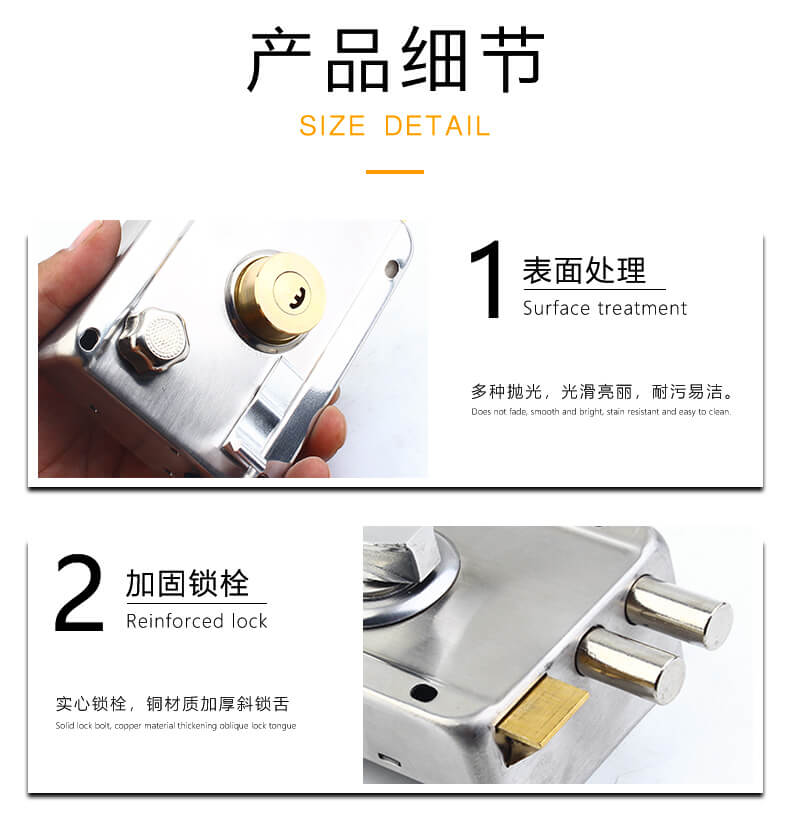 产品细节
SIZE DETAIL

1
表面处理
Surface treatment

多种抛光，光滑亮丽，耐污易洁。
Does not fade, smooth and bright, stain resistant and easy to clean.

2
加固锁栓
Reinforced lock

实心锁栓，铜材质加厚斜锁舌
Solid lock bolt, copper material thickening oblique lock tongue