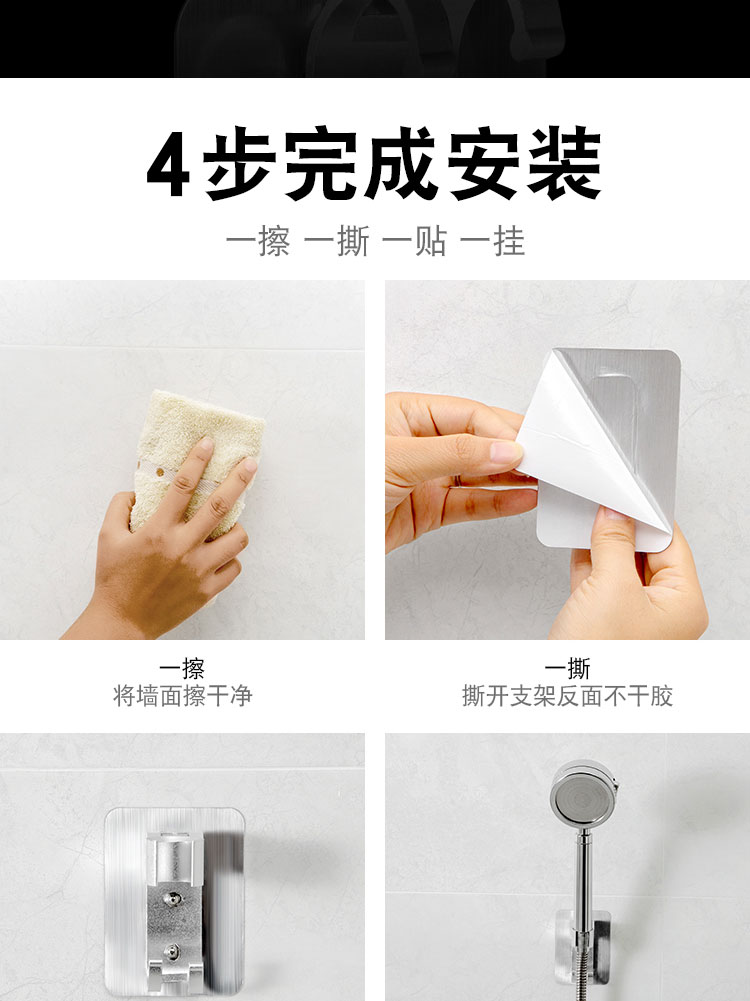 4步完成安装

一擦 一撕 一贴 一挂

一擦
将墙面擦干净

一撕
撕开支架反面不干胶