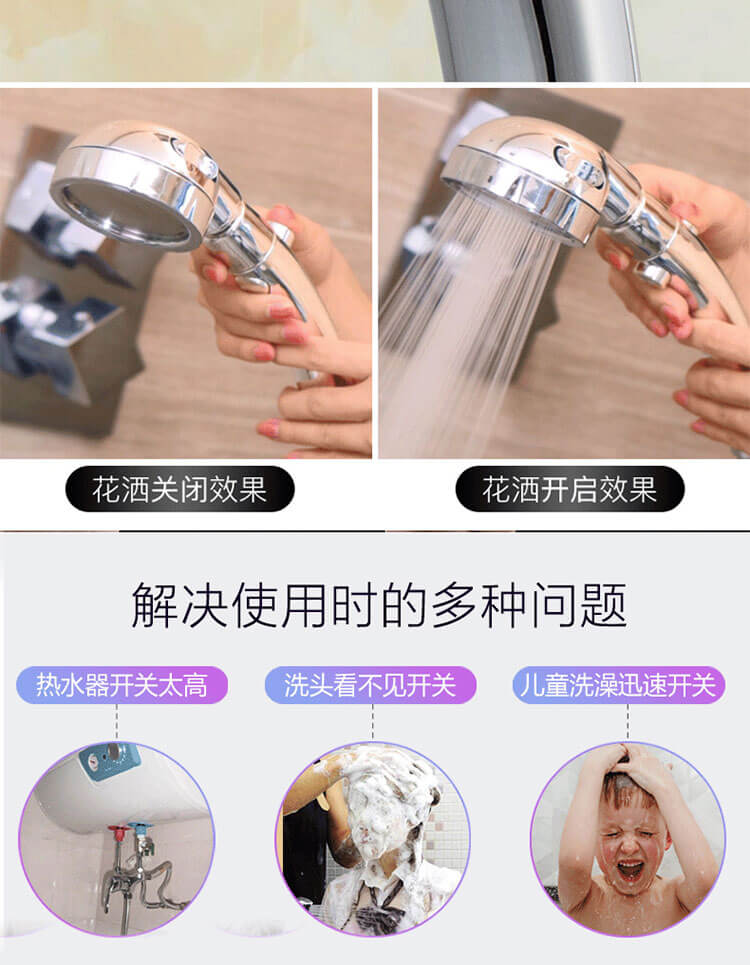 花洒关闭效果

花洒开启效果

解决使用时的多种问题

热水器开关太高

洗头看不见开关

儿童洗澡迅速开关