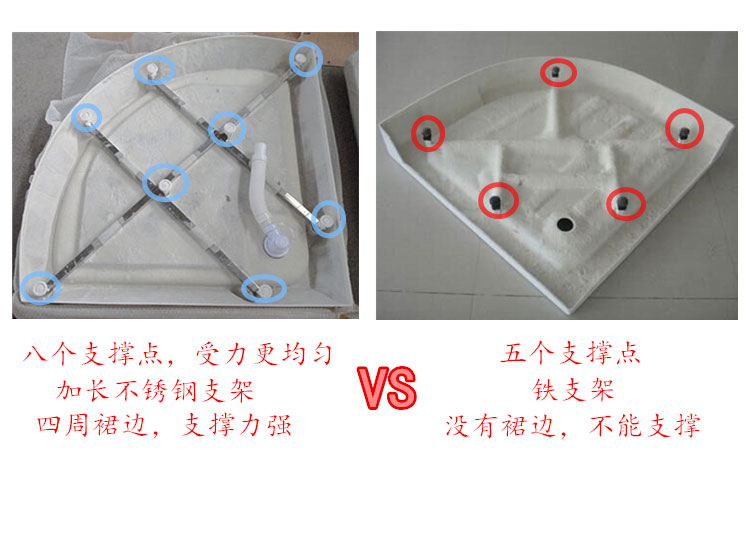 八个支撑点，受力更均匀
加长不锈钢支架
四周裙边，支撑力强

VS

五个支撑点
铁支架
没有裙边，不能支撑