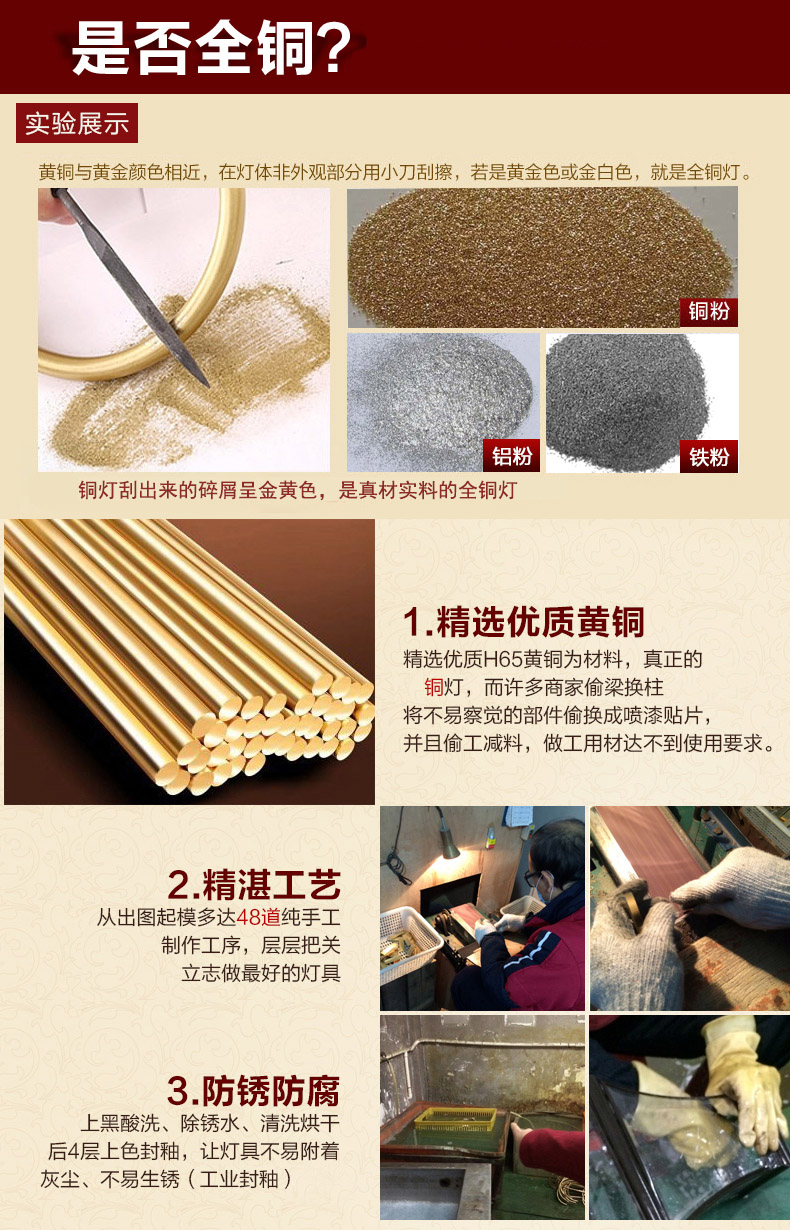 是否全铜？

实验展示

黄铜与黄金颜色相近，在灯体非外观部分用小刀刮擦，若是黄金色或金白色，就是全铜灯。

铜粉

铝粉

铁粉

铜灯刮出来的碎屑呈金黄色，是真材实料的全铜灯

1.精选优质黄铜

精选优质H65黄铜为材料，真正的铜灯，而许多商家偷梁换柱将不易察觉的部件偷换成喷漆贴片，并且偷工减料，做工用材达不到使用要求。

2.精湛工艺

从出图起模多达48道纯手工制作工序，层层把关立志做最好的灯具

3.防锈防腐

上黑酸洗、除锈水、清洗烘干后4层上色封釉，让灯具不易附着灰尘、不易生锈（工业封釉）