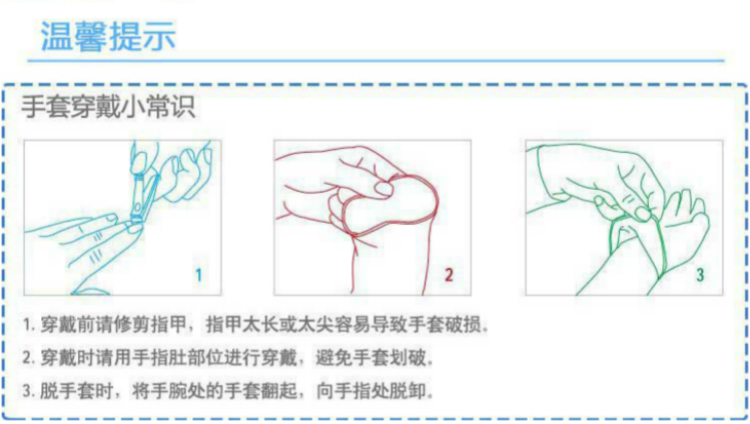 温馨提示

手套穿戴小常识

1

2

3

1. 穿戴前请修剪指甲，指甲太长或太尖容易导致手套破损。

2. 穿戴时请用手指肚部位进行穿戴，避免手套划破。

3. 脱手套时，将手腕处的手套翻起，向手指处脱卸。