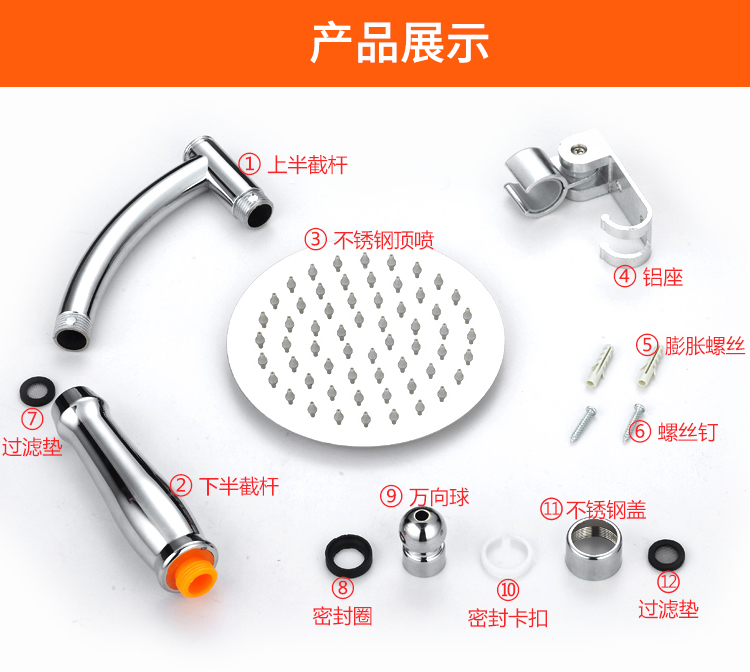 产品展示

① 上半截杆

③ 不锈钢顶喷

④ 铝座

⑤ 膨胀螺丝

⑥ 螺丝钉

⑦
过滤垫

② 下半截杆

⑨ 万向球

⑪ 不锈钢盖

⑧
密封圈

⑩
密封卡扣

⑫
过滤垫