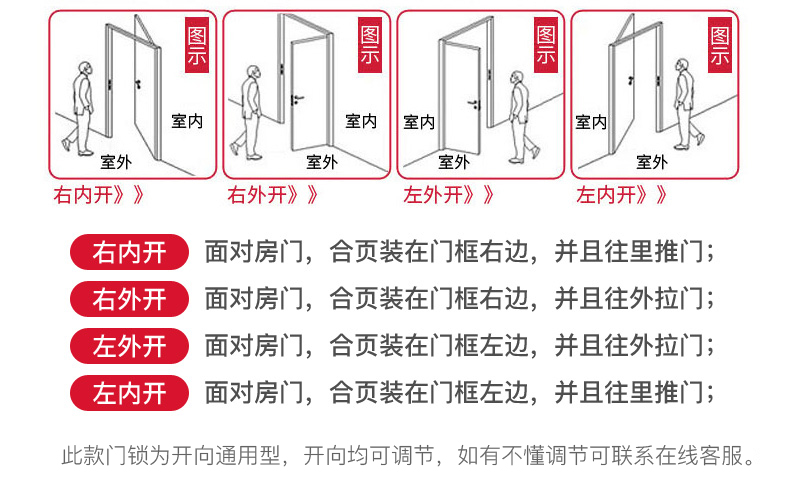 图示
室内
室外
右内开》》

图示
室内
室外
右外开》》

图示
室内
室外
左外开》》

图示
室内
室外
左内开》》

右内开 面对房门，合页装在门框右边，并且往里推门；
右外开 面对房门，合页装在门框右边，并且往外拉门；
左外开 面对房门，合页装在门框左边，并且往外拉门；
左内开 面对房门，合页装在门框左边，并且往里推门；

此款门锁为开向通用型，开向均可调节，如有不懂调节可联系在线客服。