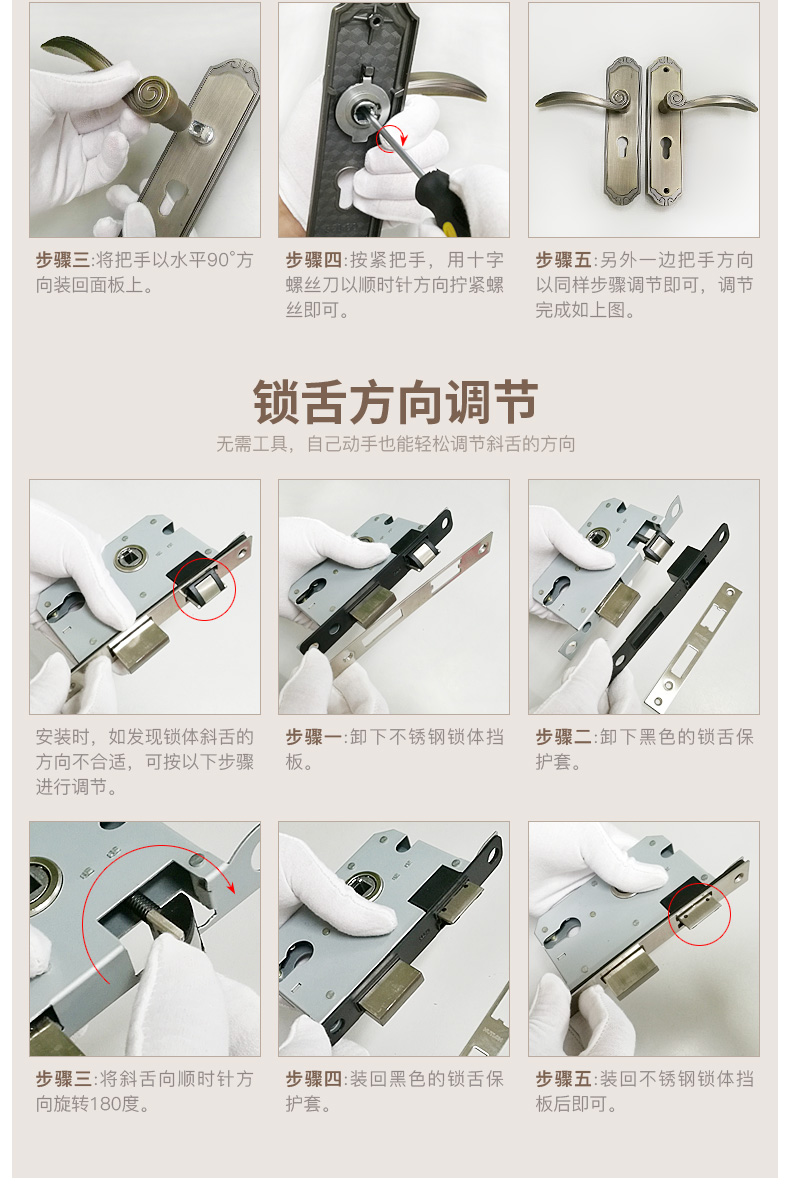 步骤三:将把手以水平90°方向装回面板上。

步骤四:按紧把手，用十字螺丝刀以顺时针方向拧紧螺丝即可。

步骤五:另外一边把手方向以同样步骤调节即可，调节完成如上图。

锁舌方向调节

无需工具，自己动手也能轻松调节斜舌的方向

安装时，如发现锁体斜舌的方向不合适，可按以下步骤进行调节。

步骤一:卸下不锈钢锁体挡板。

步骤二:卸下黑色的锁舌保护套。

步骤三:将斜舌向顺时针方向旋转180度。

步骤四:装回黑色的锁舌保护套。

步骤五:装回不锈钢锁体挡板后即可。