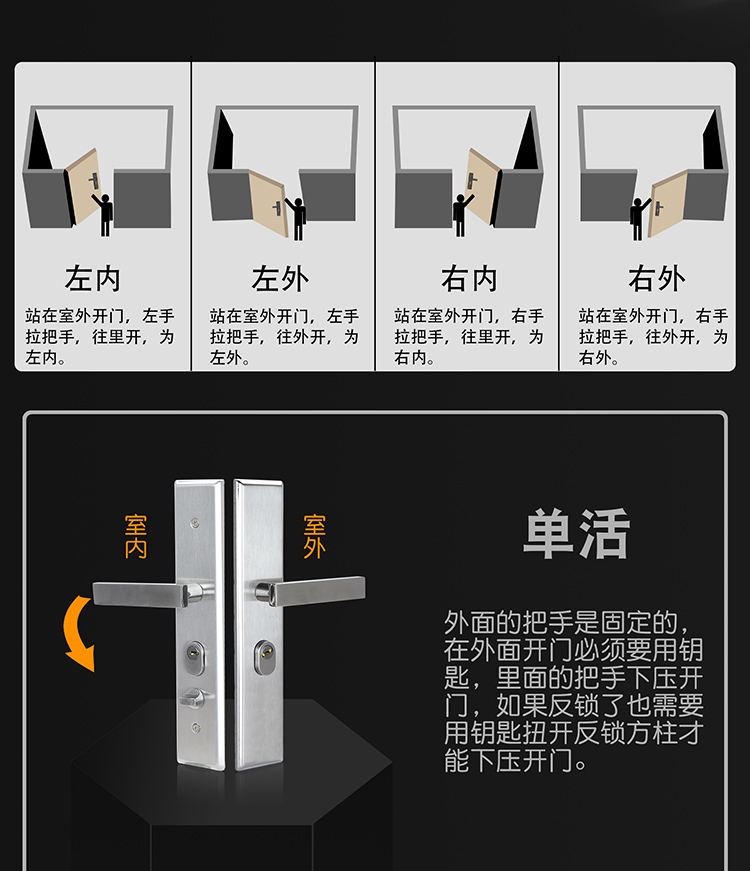 左内

站在室外开门，左手拉把手，往里开，为左内。

左外

站在室外开门，左手拉把手，往外开，为左外。

右内

站在室外开门，右手拉把手，往里开，为右内。

右外

站在室外开门，右手拉把手，往外开，为右外。

室内

室外

单活

外面的把手是固定的，在外面开门必须要用钥匙，里面的把手下压开门，如果反锁了也需要用钥匙扭开反锁方柱才能下压开门。