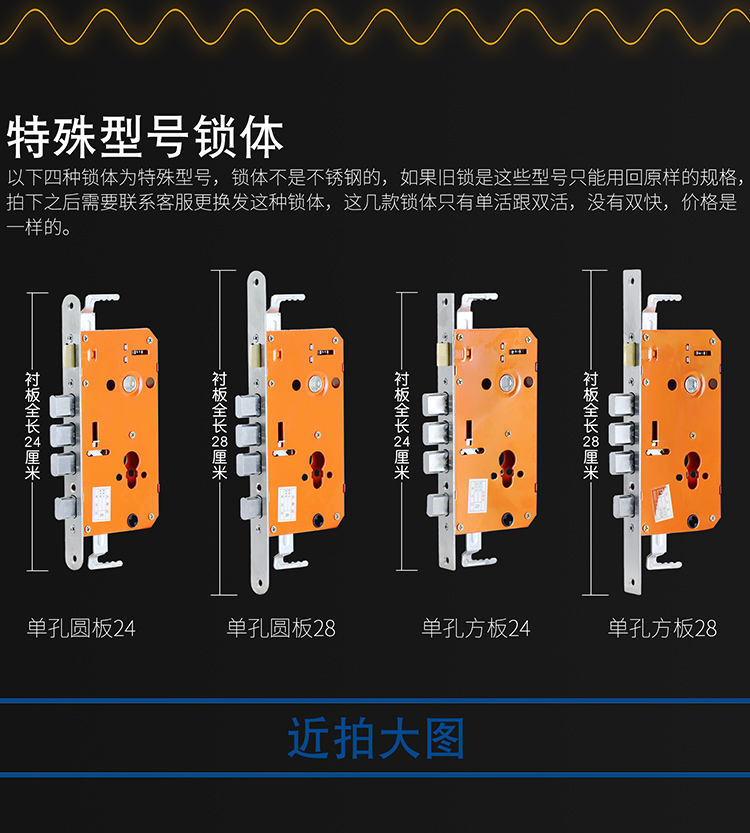 特殊型号锁体

以下四种锁体为特殊型号，锁体不是不锈钢的，如果旧锁是这些型号只能用回原样的规格，拍下之后需要联系客服更换发这种锁体，这几款锁体只有单活跟双活，没有双快，价格是一样的。

衬板全长24厘米

衬板全长28厘米

衬板全长24厘米

衬板全长28厘米

单孔圆板24

单孔圆板28

单孔方板24

单孔方板28

近拍大图