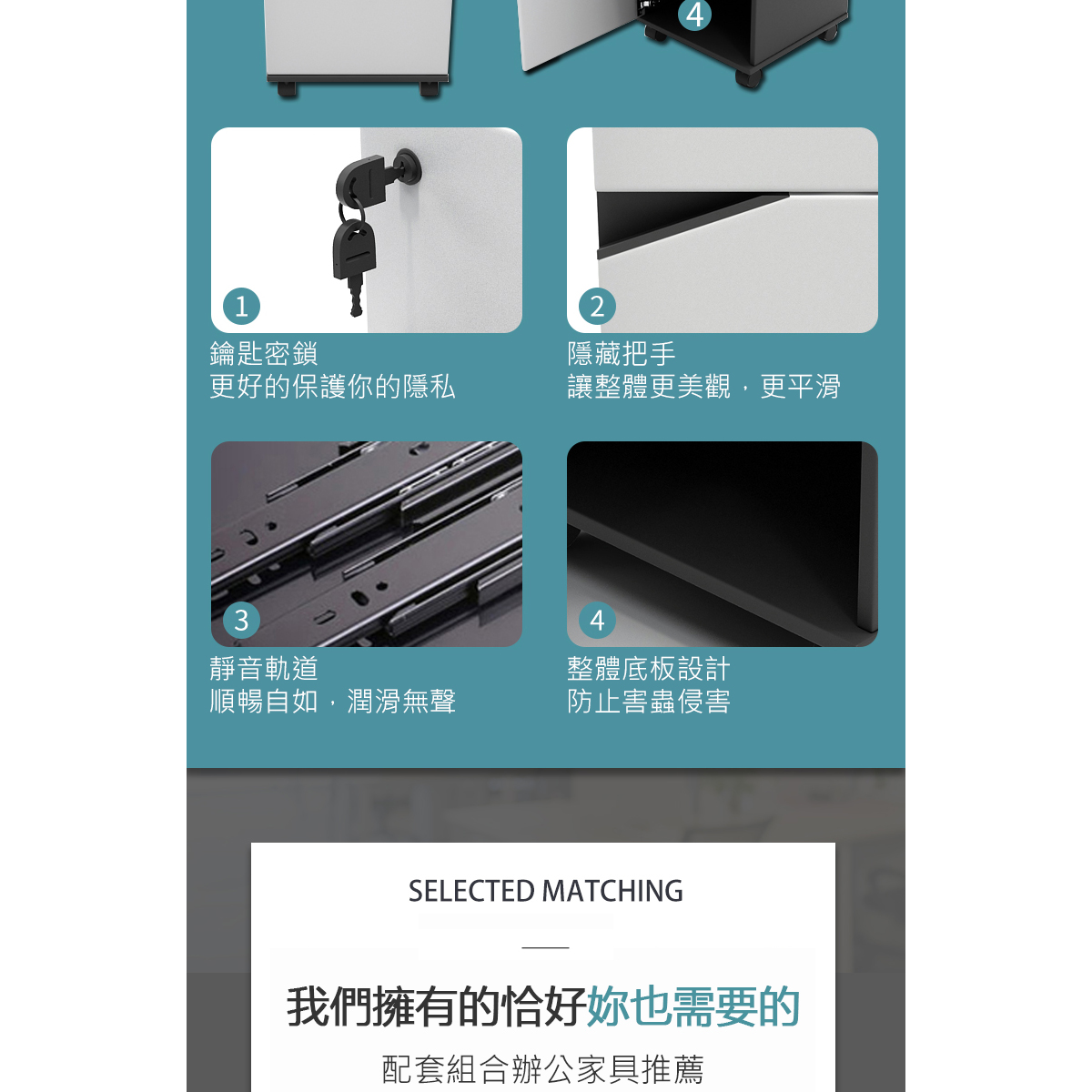 4

1

鑰匙密鎖
更好的保護你的隱私

2

隱藏把手
讓整體更美觀，更平滑

3

靜音軌道
順暢自如，潤滑無聲

4

整體底板設計
防止害蟲侵害

SELECTED MATCHING

我們擁有的恰好妳也需要的

配套組合辦公家具推薦