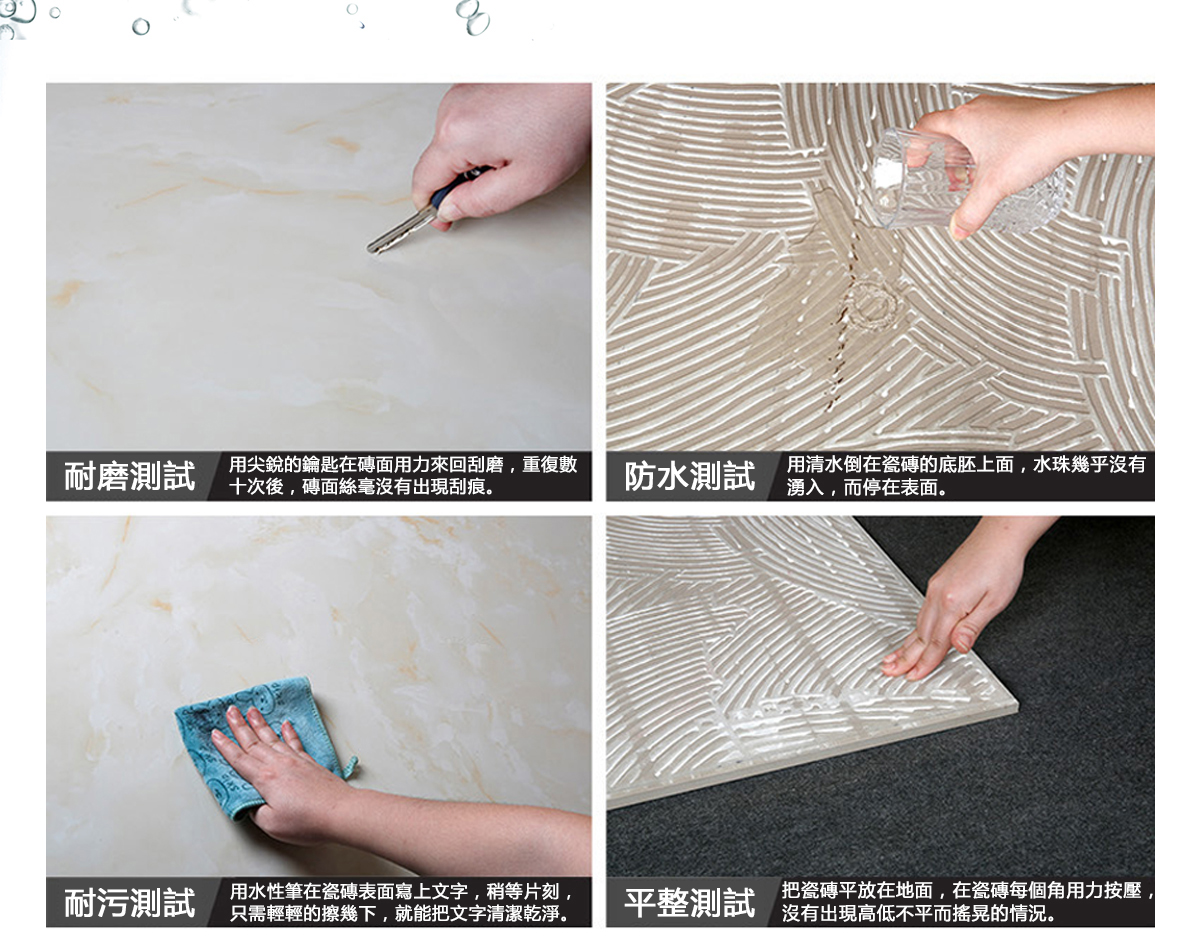 耐磨測試
用尖銳的鑰匙在磚面用力來回刮磨，重復數十次後，磚面絲毫沒有出現刮痕。

防水測試
用清水倒在瓷磚的底胚上面，水珠幾乎沒有湧入，而停在表面。

耐污測試
用水性筆在瓷磚表面寫上文字，稍等片刻，只需輕輕的擦幾下，就能把文字清潔乾淨。

平整測試
把瓷磚平放在地面，在瓷磚每個角用力按壓，沒有出現高低不平而搖晃的情況。